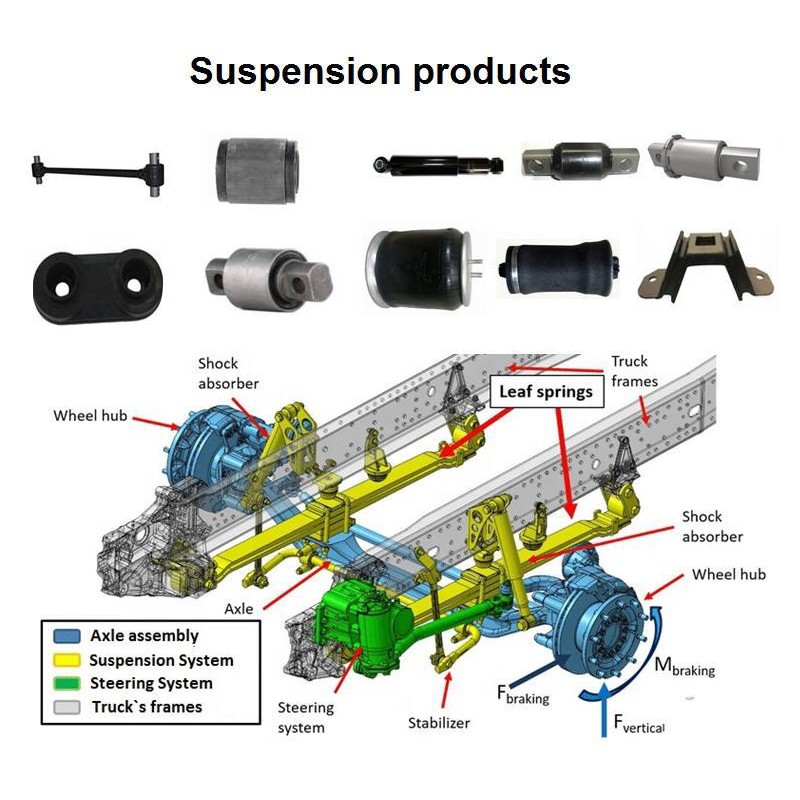 Suspension products

Shock absorber

Truck frames

Leaf springs

Wheel hub

Shock absorber

Wheel hub

Axle

Axle assembly
Suspension System
Steering System
Truck`s frames

Steering system

Stabilizer

$F_{braking}$

$M_{braking}$

$F_{vertical}$